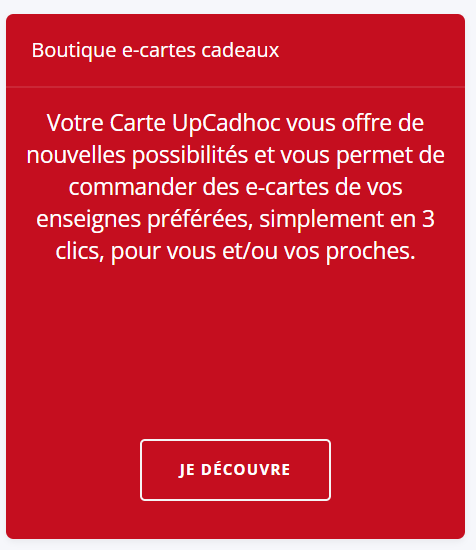 Boutique e-cartes cadeaux

Votre Carte UpCadhoc vous offre de nouvelles possibilités et vous permet de commander des e-cartes de vos enseignes préférées, simplement en 3 clics, pour vous et/ou vos proches.

JE DÉCOUVRE